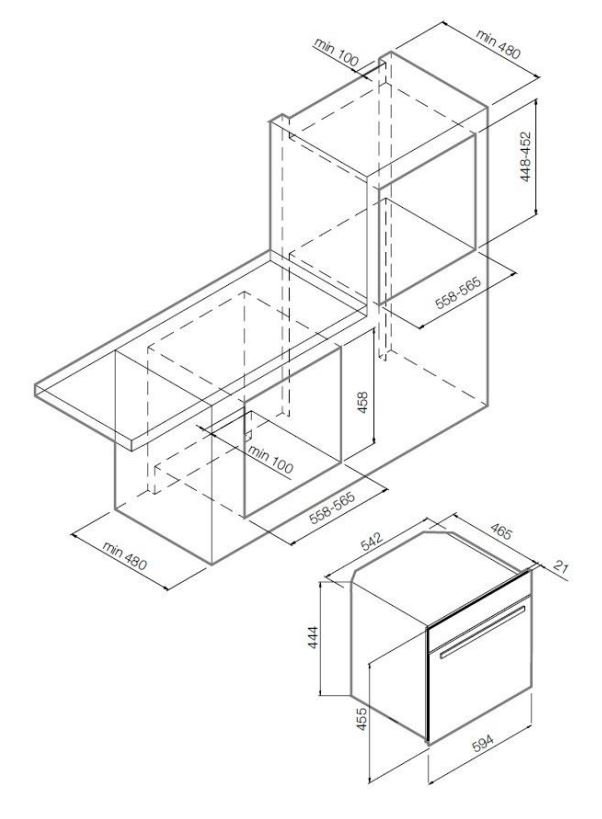 min 100
min 480
448-452
558-565
458
min 100
558-565
min 480
542
465
21
444
455
594